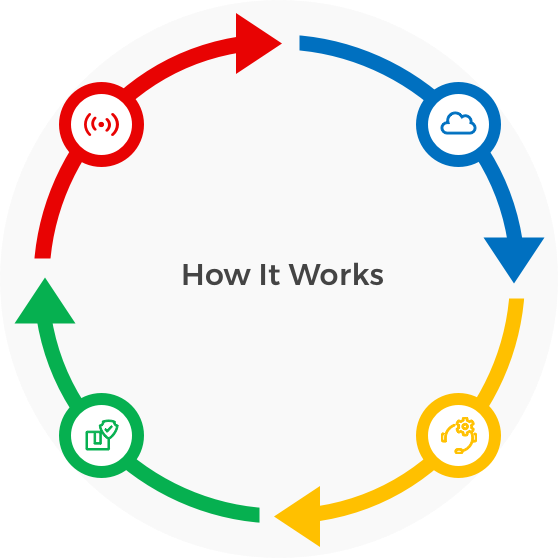 How It Works